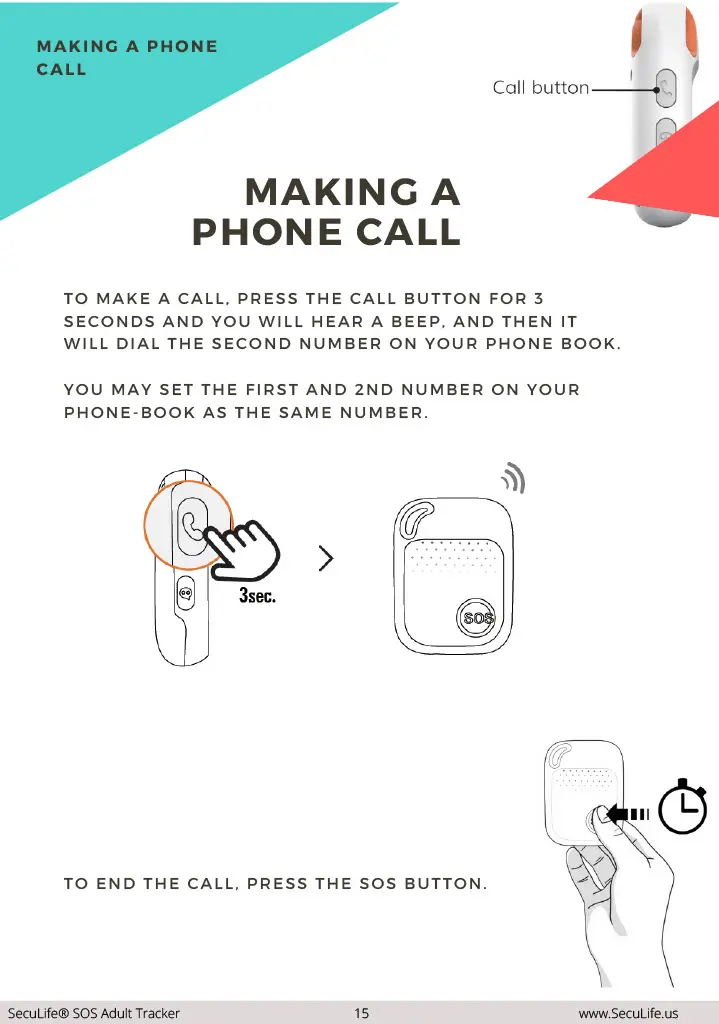 MAKING A PHONE CALL

Call button

MAKING A PHONE CALL

TO MAKE A CALL, PRESS THE CALL BUTTON FOR 3 SECONDS AND YOU WILL HEAR A BEEP, AND THEN IT WILL DIAL THE SECOND NUMBER ON YOUR PHONE BOOK.

YOU MAY SET THE FIRST AND 2ND NUMBER ON YOUR PHONE-BOOK AS THE SAME NUMBER.

3sec.

SOS

TO END THE CALL, PRESS THE SOS BUTTON.

SecuLife® SOS Adult Tracker 15 www.SecuLife.us